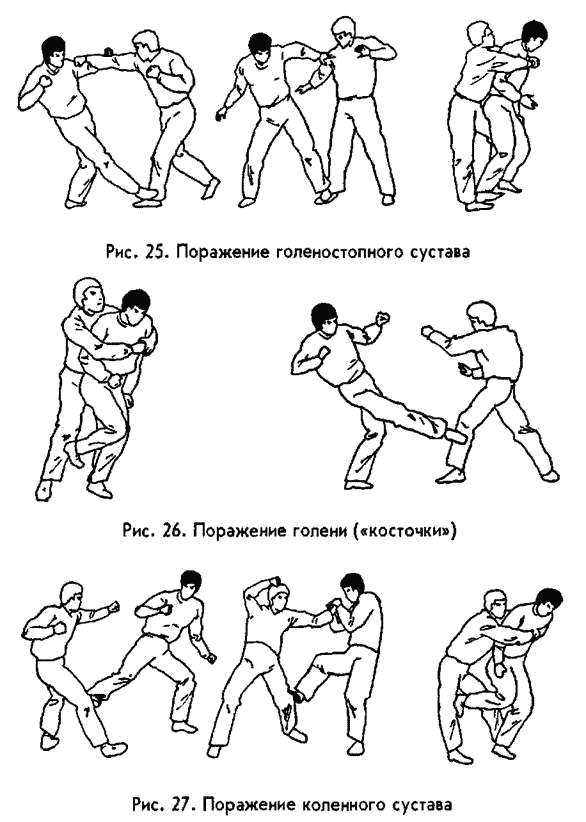 Рис. 25. Поражение голеностопного сустава

Рис. 26. Поражение голени («косточки»)

Рис. 27. Поражение коленного сустава