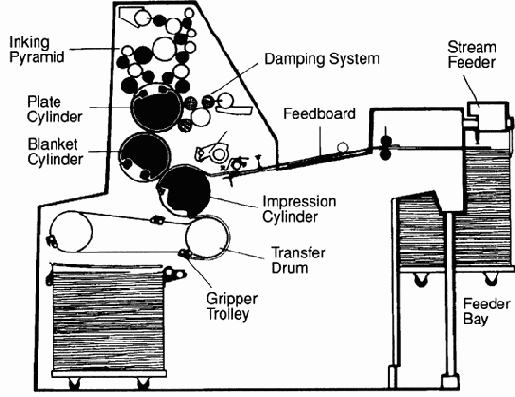 Inking Pyramid

Damping System

Stream Feeder

Plate Cylinder

Feedboard

Blanket Cylinder

Impression Cylinder

Transfer Drum

Gripper Trolley

Feeder Bay